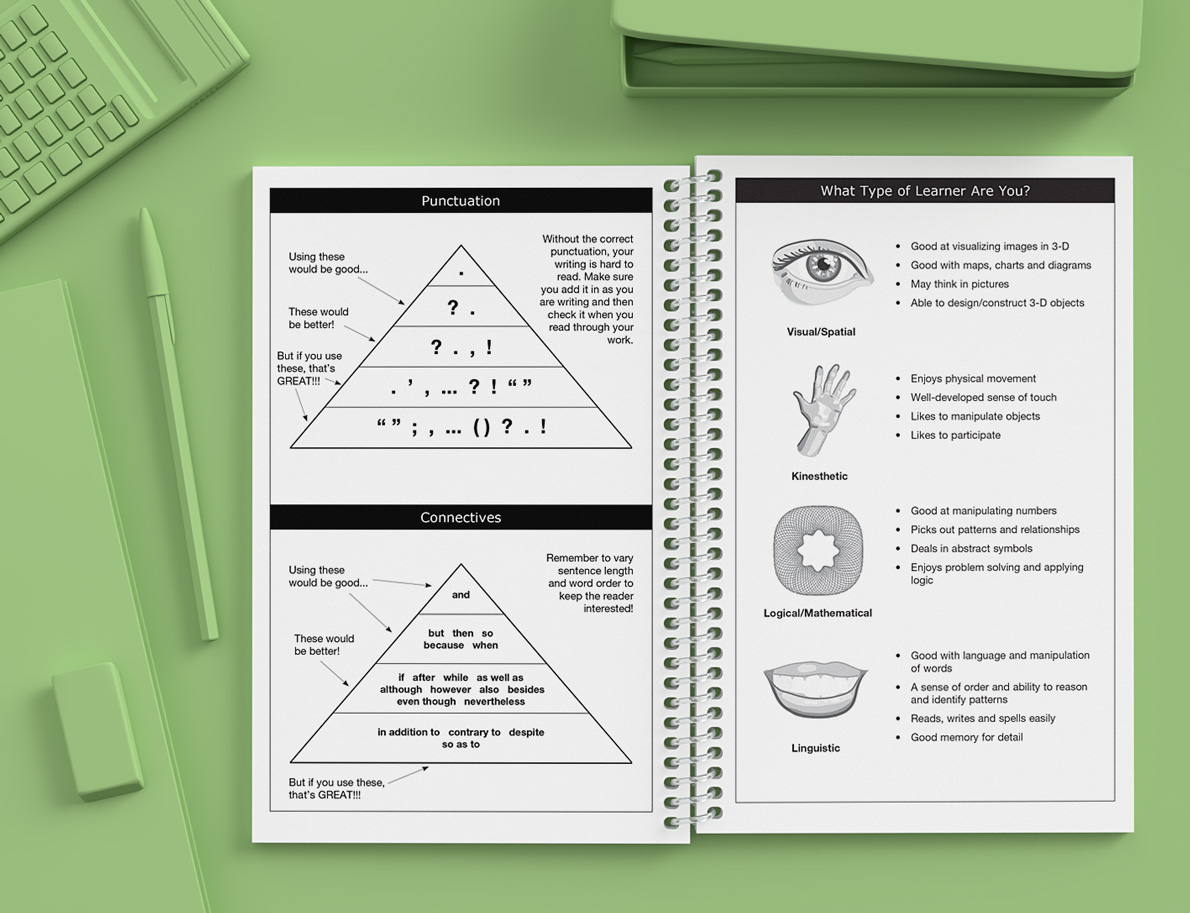 Punctuation

Using these would be good...

These would be better!

But if you use these, that's GREAT!!!

.

? .

? . , !

. ' , ... ? ! " "

" " ; , ... ( ) ? . !

Without the correct punctuation, your writing is hard to read. Make sure you add it in as you are writing and then check it when you read through your work.

Connectives

Using these would be good...

These would be better!

and

but then so because when

if after while as well as although however also besides even though nevertheless

in addition to contrary to despite so as to

But if you use these, that's GREAT!!!

Remember to vary sentence length and word order to keep the reader interested!

What Type of Learner Are You?

Visual/Spatial

- Good at visualizing images in 3-D
- Good with maps, charts and diagrams
- May think in pictures
- Able to design/construct 3-D objects

Kinesthetic

- Enjoys physical movement
- Well-developed sense of touch
- Likes to manipulate objects
- Likes to participate

Logical/Mathematical

- Good at manipulating numbers
- Picks out patterns and relationships
- Deals in abstract symbols
- Enjoys problem solving and applying logic

Linguistic

- Good with language and manipulation of words
- A sense of order and ability to reason and identify patterns
- Reads, writes and spells easily
- Good memory for detail